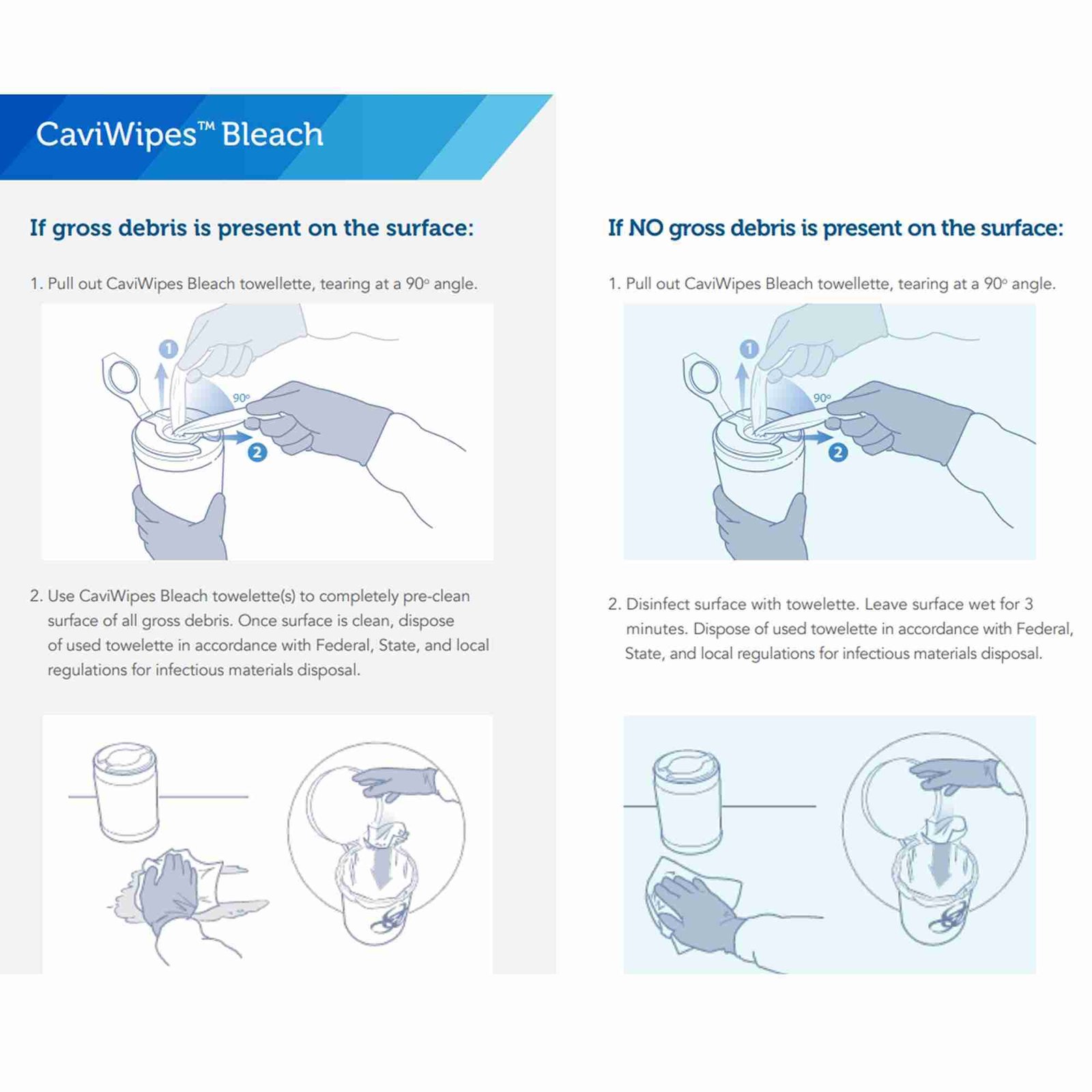 CaviWipes™ Bleach

If gross debris is present on the surface:

1. Pull out CaviWipes Bleach towellette, tearing at a 90° angle.

1

90°

2

2. Use CaviWipes Bleach towelette(s) to completely pre-clean surface of all gross debris. Once surface is clean, dispose of used towelette in accordance with Federal, State, and local regulations for infectious materials disposal.

If NO gross debris is present on the surface:

1. Pull out CaviWipes Bleach towellette, tearing at a 90° angle.

1

90°

2

2. Disinfect surface with towelette. Leave surface wet for 3 minutes. Dispose of used towelette in accordance with Federal, State, and local regulations for infectious materials disposal.