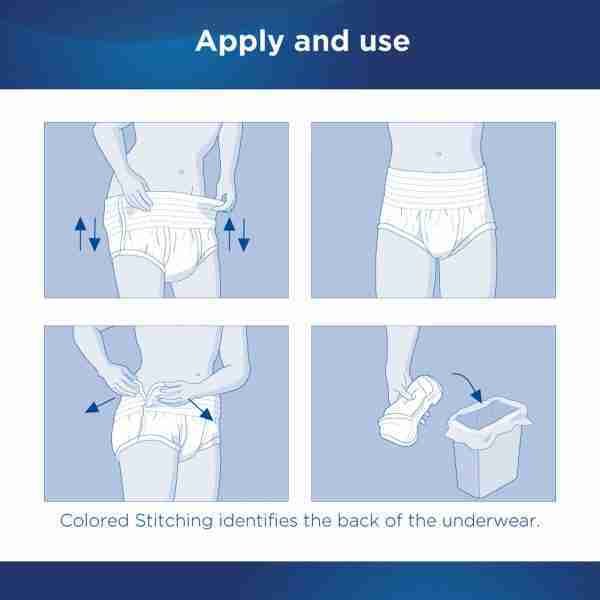 Apply and use

Colored Stitching identifies the back of the underwear.