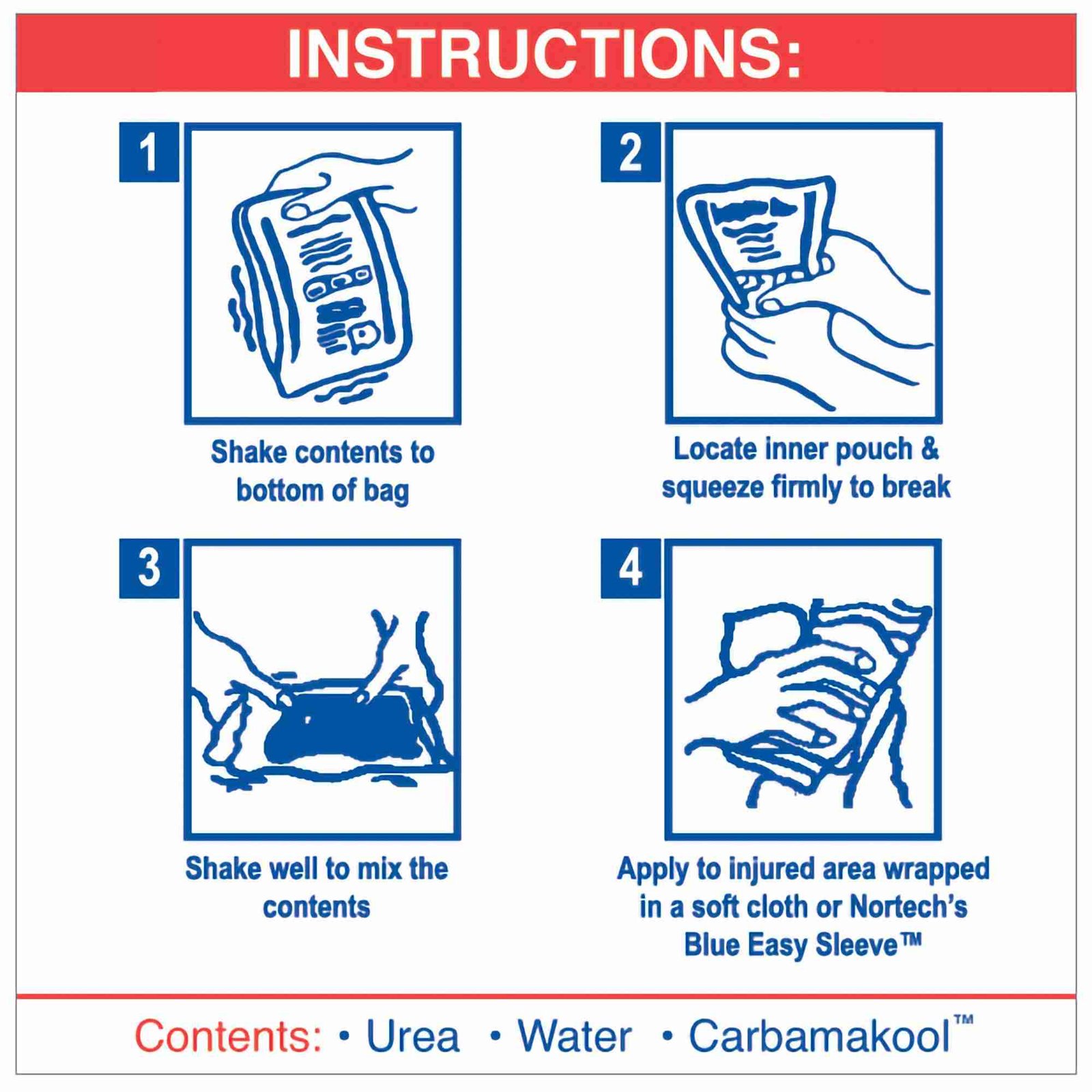 INSTRUCTIONS:

1

Shake contents to bottom of bag

2

Locate inner pouch & squeeze firmly to break

3

Shake well to mix the contents

4

Apply to injured area wrapped in a soft cloth or Nortech's Blue Easy Sleeve™

Contents: • Urea • Water • Carbamakool™