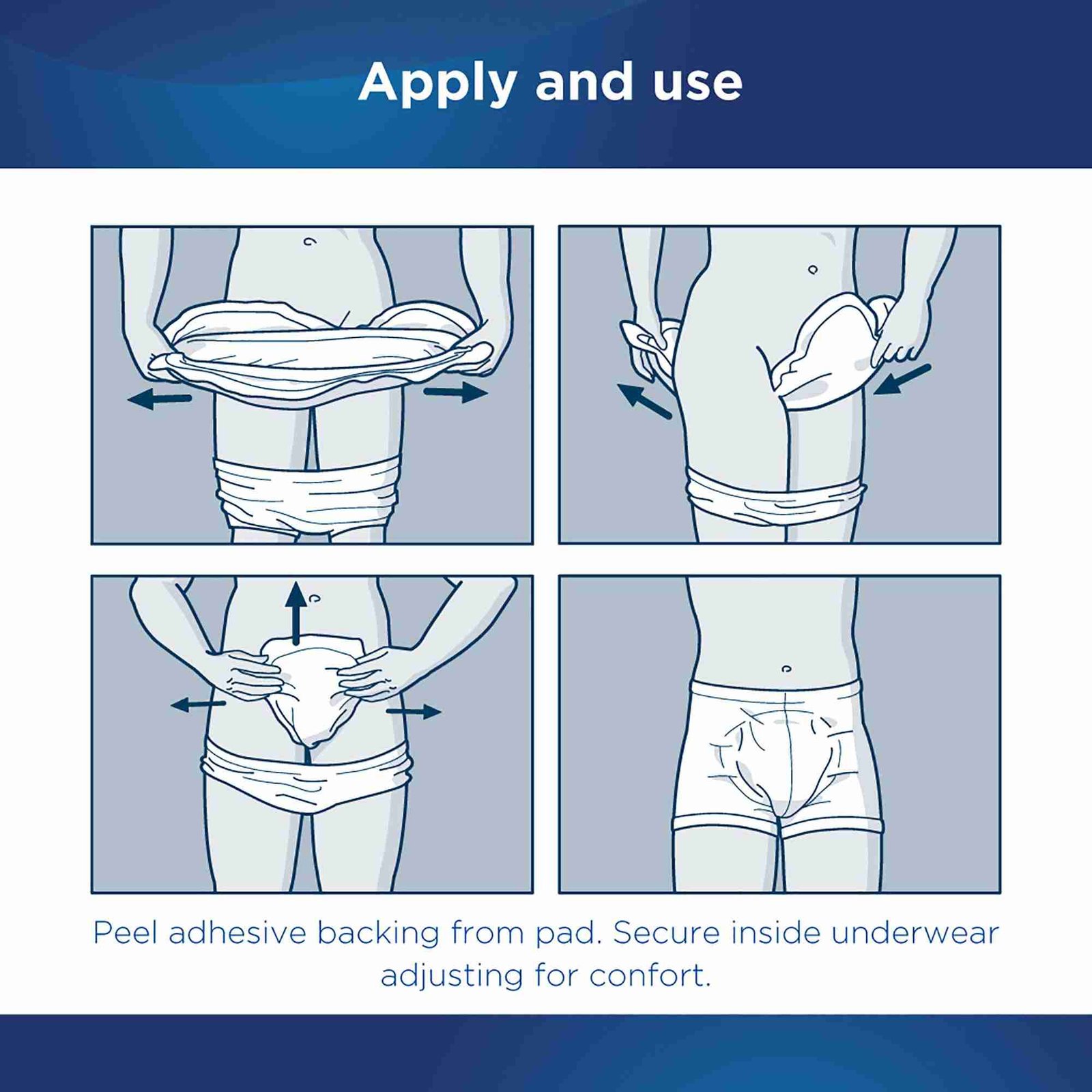 Apply and use

Peel adhesive backing from pad. Secure inside underwear adjusting for confort.